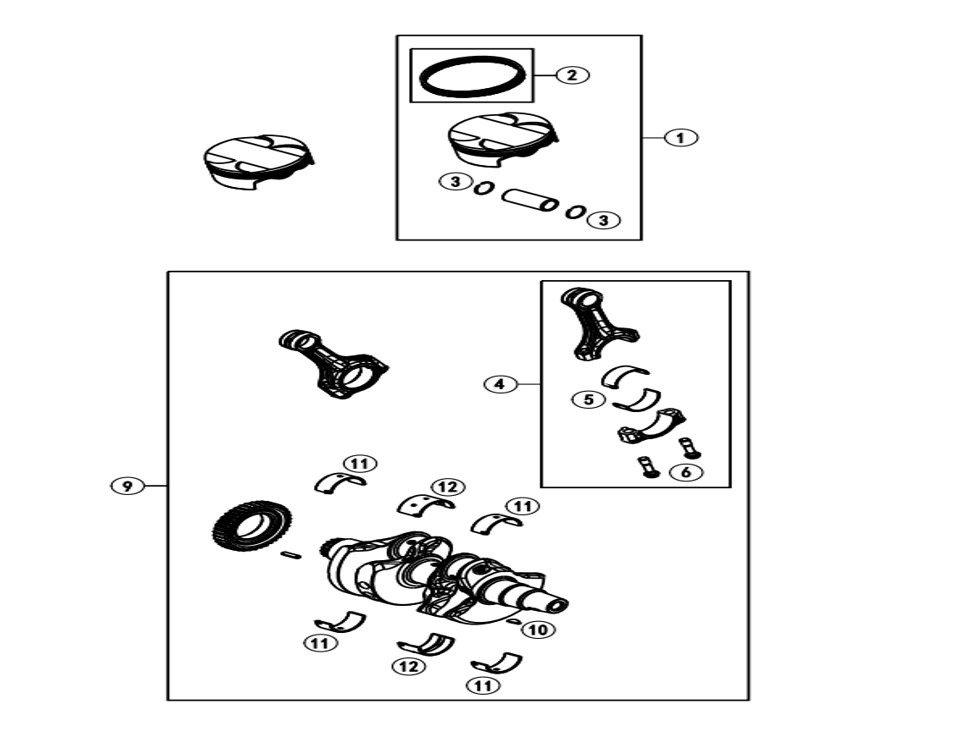 2
1
3
3
4
5
6
9
11
12
11
10
11
12
11